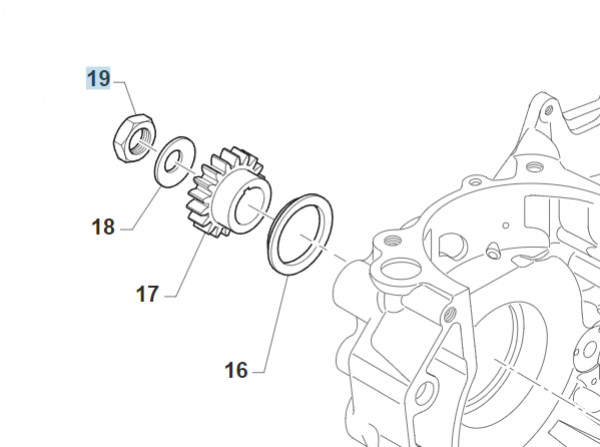 19

18

17

16