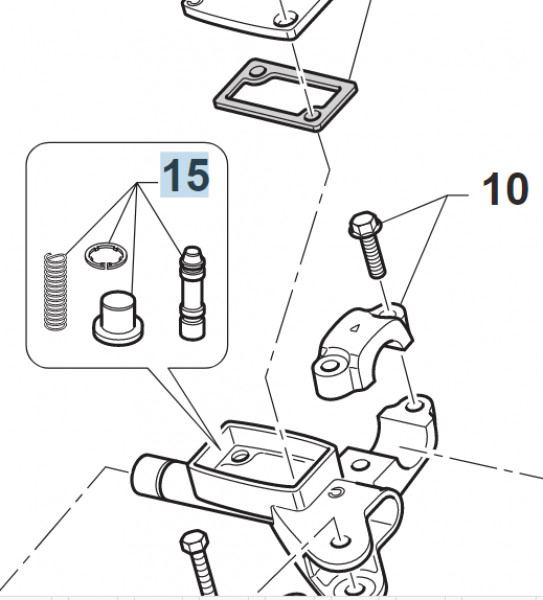 15

10